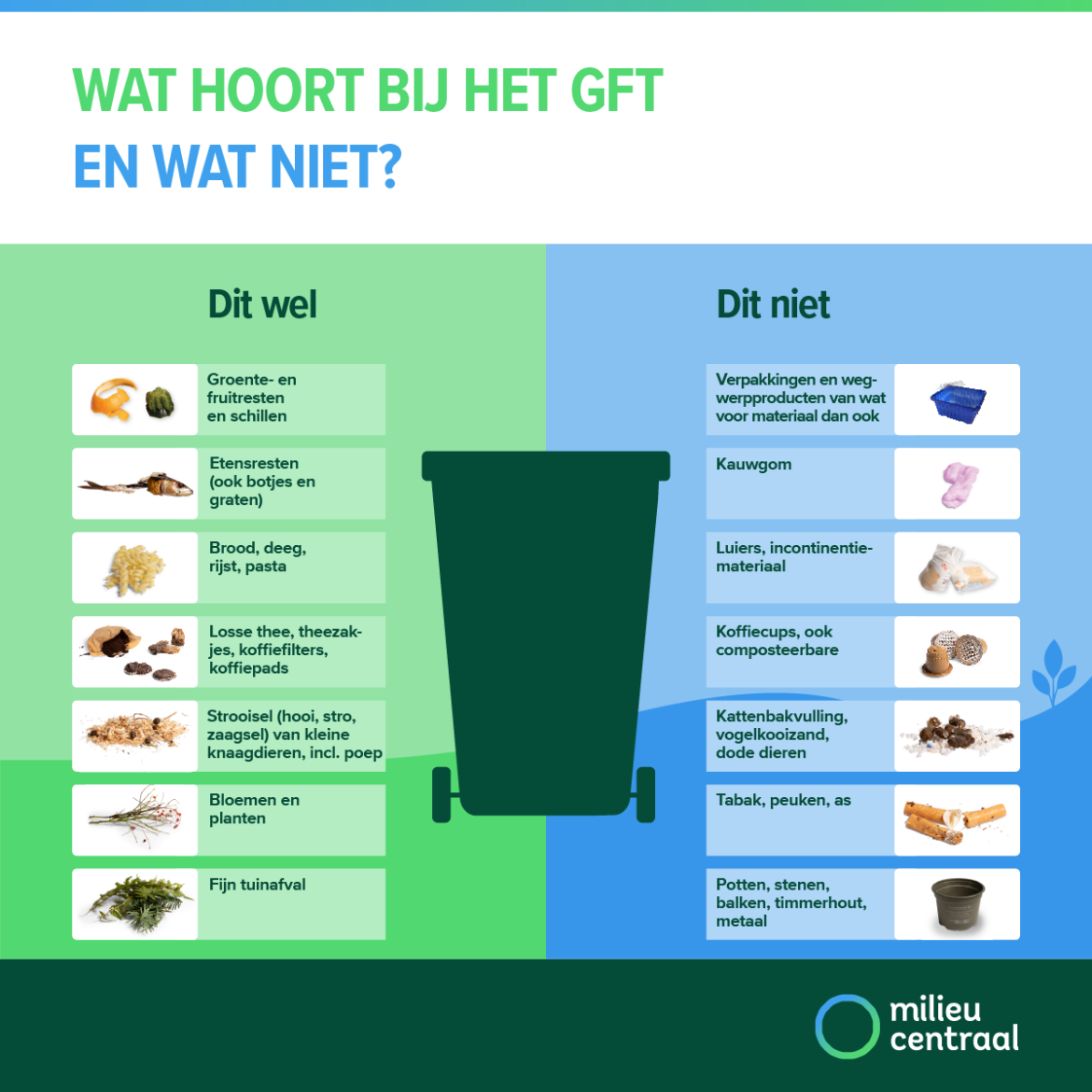 WAT HOORT BIJ HET GFT
EN WAT NIET?

Dit wel

Groente- en fruitresten en schillen

Etensresten (ook botjes en graten)

Brood, deeg, rijst, pasta

Losse thee, theezakjes, koffiefilters, koffiepads

Strooisel (hooi, stro, zaagsel) van kleine knaagdieren, incl. poep

Bloemen en planten

Fijn tuinafval

Dit niet

Verpakkingen en wegwerpproducten van wat voor materiaal dan ook

Kauwgom

Luiers, incontinentiemateriaal

Koffiecups, ook composteerbare

Kattenbakvulling, vogelkooizand, dode dieren

Tabak, peuken, as

Potten, stenen, balken, timmerhout, metaal

milieu centraal